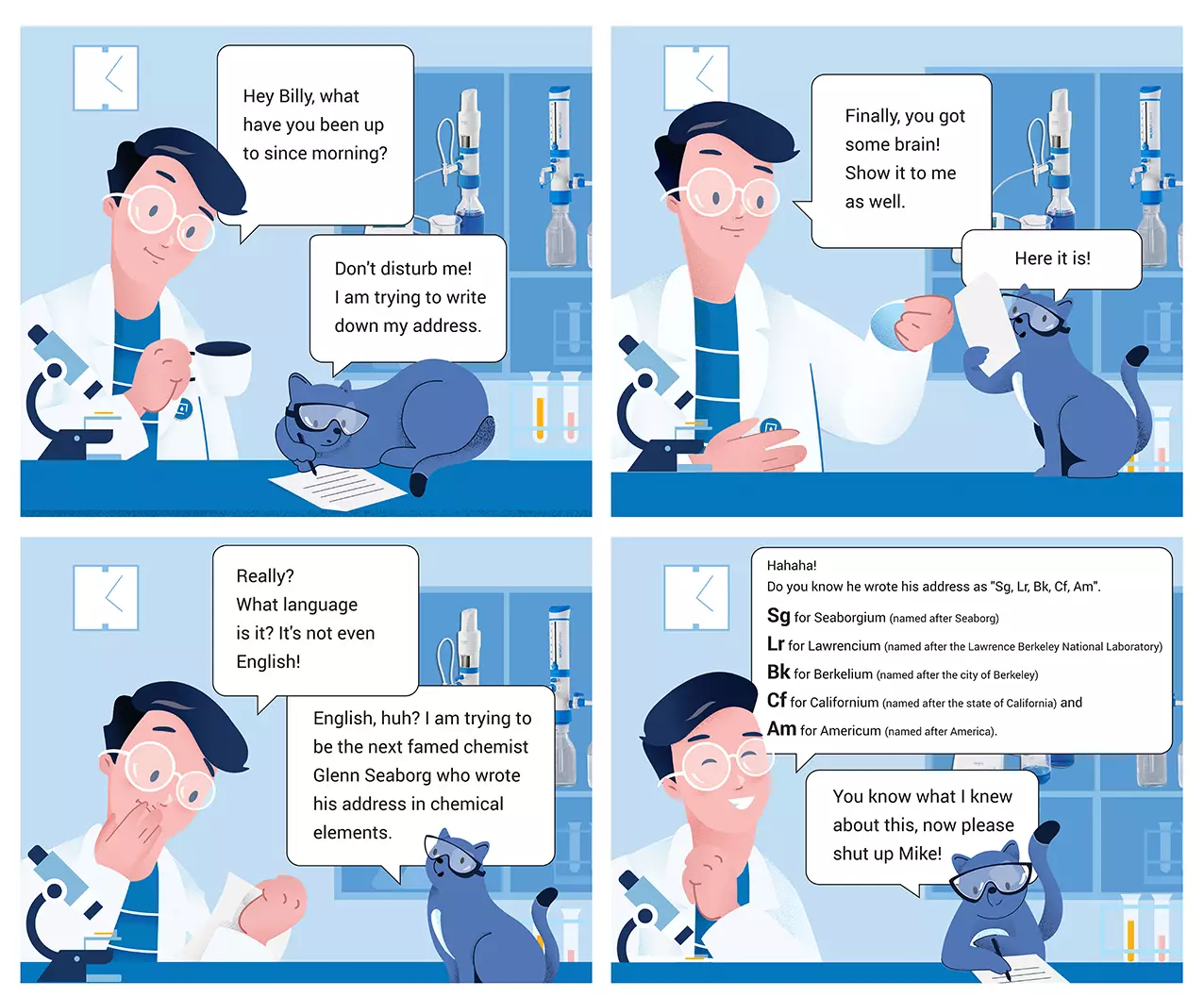 Hey Billy, what have you been up to since morning?

Don't disturb me! I am trying to write down my address.

Finally, you got some brain! Show it to me as well.

Here it is!

Really? What language is it? It's not even English!

English, huh? I am trying to be the next famed chemist Glenn Seaborg who wrote his address in chemical elements.

Hahaha!
Do you know he wrote his address as "Sg, Lr, Bk, Cf, Am".
Sg for Seaborgium (named after Seaborg)
Lr for Lawrencium (named after the Lawrence Berkeley National Laboratory)
Bk for Berkelium (named after the city of Berkeley)
Cf for Californium (named after the state of California) and
Am for Americum (named after America).

You know what I knew about this, now please shut up Mike!